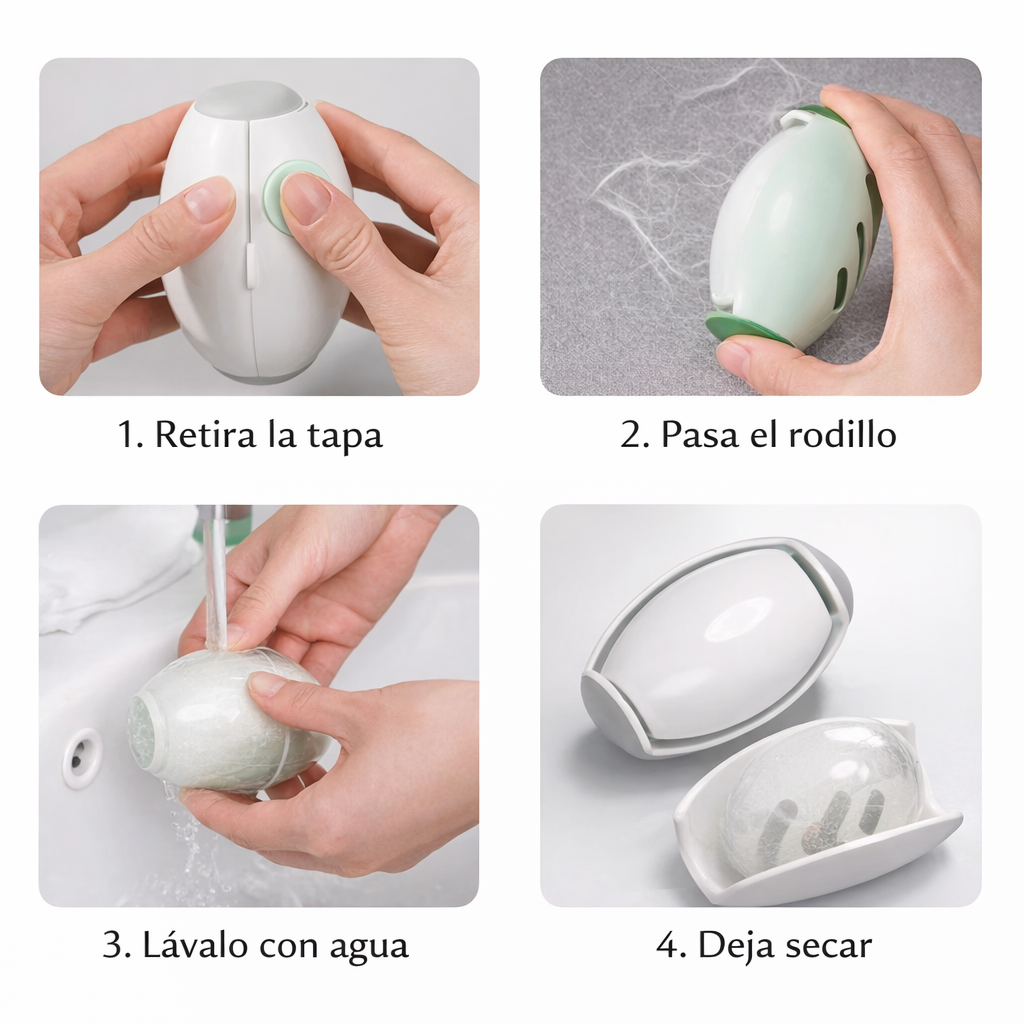 1. Retira la tapa

2. Pasa el rodillo

3. Lávalo con agua

4. Deja secar